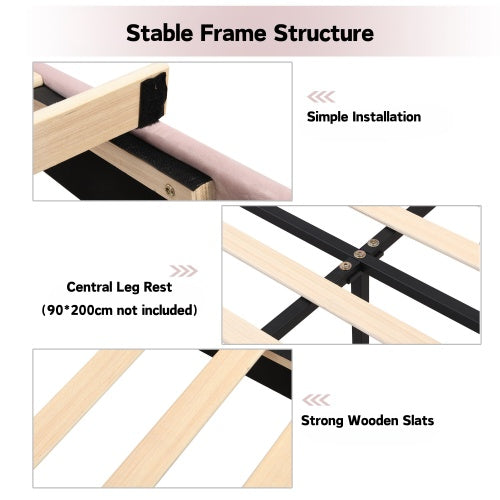 Stable Frame Structure

Simple Installation

Central Leg Rest
(90*200cm not included)

Strong Wooden Slats